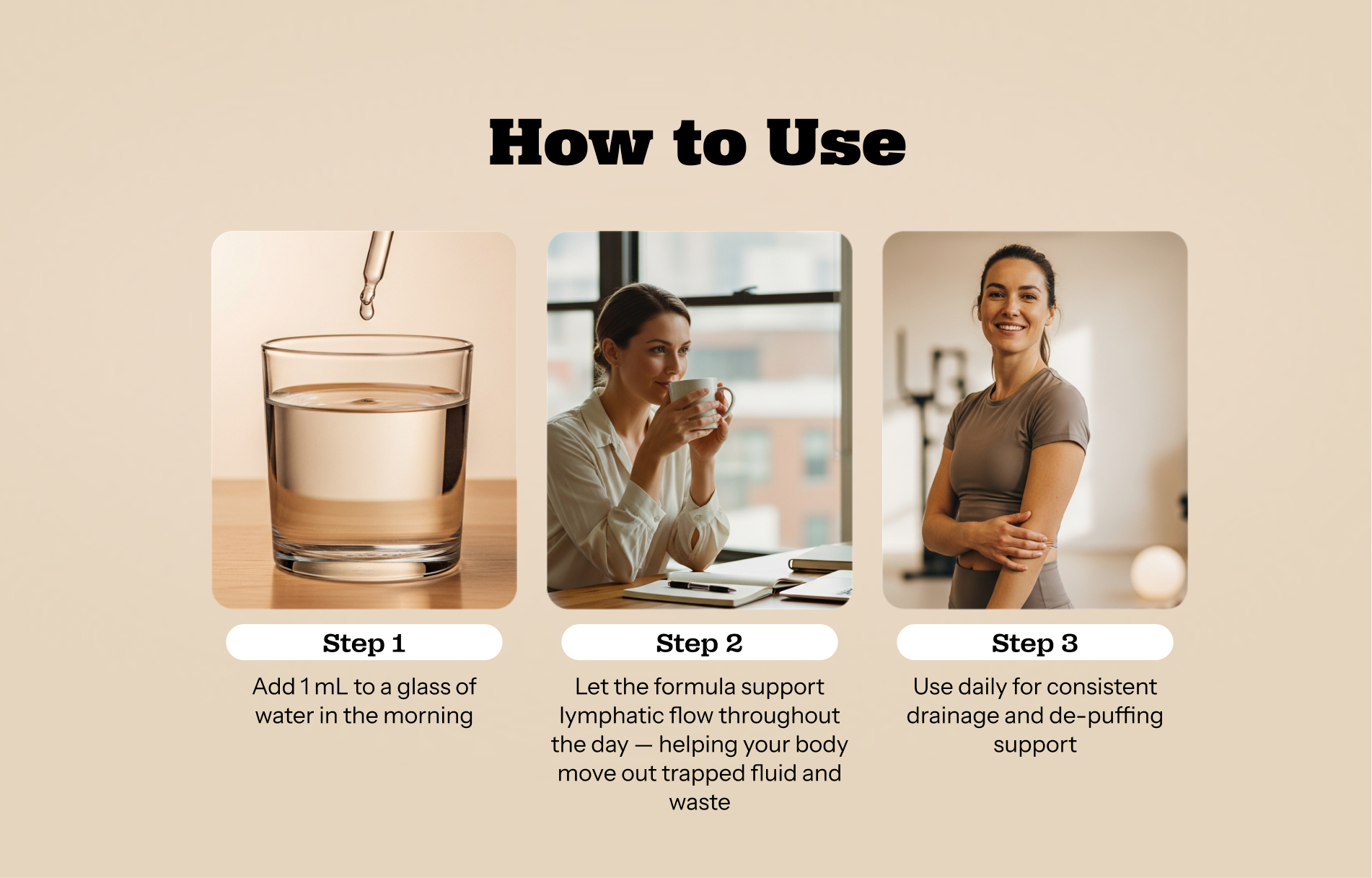 How to Use

Step 1

Add 1 mL to a glass of water in the morning

Step 2

Let the formula support lymphatic flow throughout the day — helping your body move out trapped fluid and waste

Step 3

Use daily for consistent drainage and de-puffing support