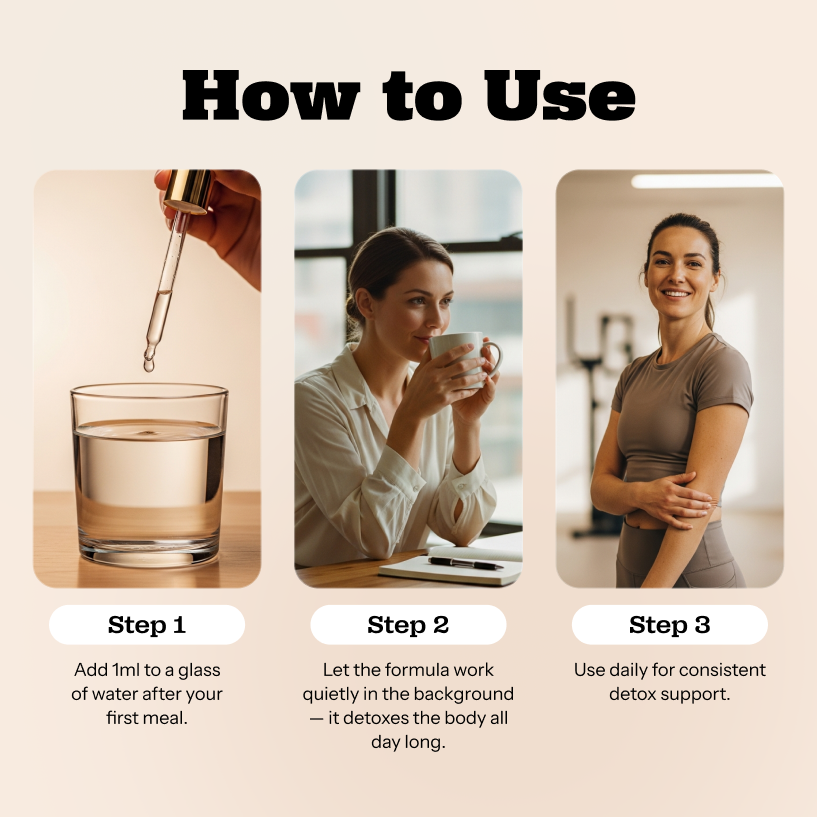 How to Use

Step 1

Add 1ml to a glass of water after your first meal.

Step 2

Let the formula work quietly in the background — it detoxes the body all day long.

Step 3

Use daily for consistent detox support.