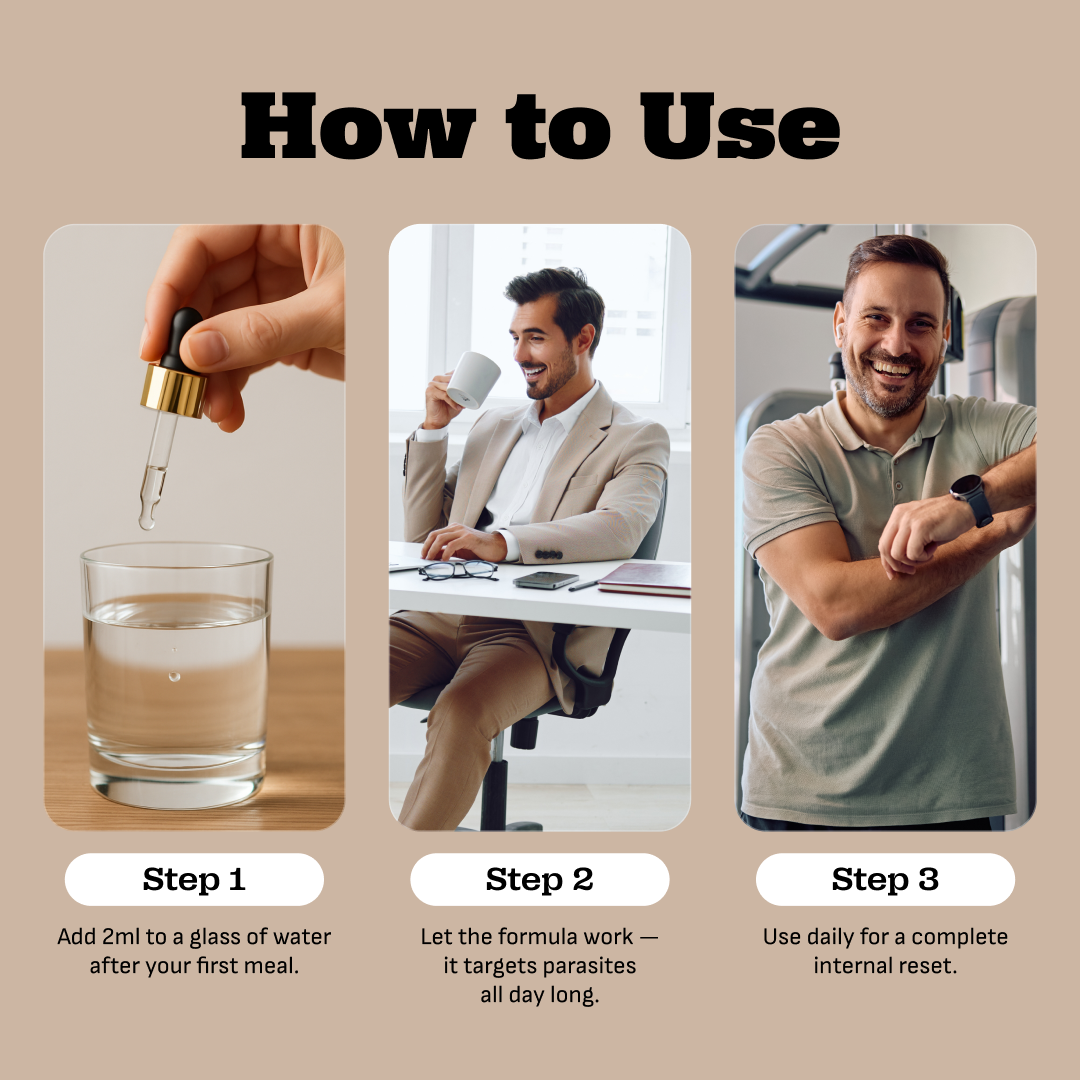 How to Use

Step 1

Add 2ml to a glass of water after your first meal.

Step 2

Let the formula work — it targets parasites all day long.

Step 3

Use daily for a complete internal reset.